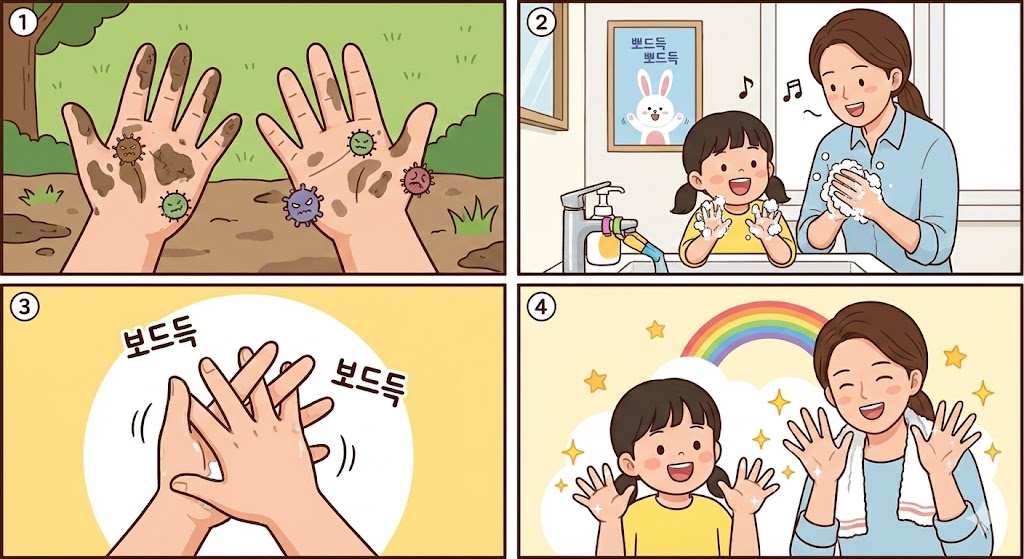 ①

②

뽀드득
뽀드득

③

보드득
보드득

④